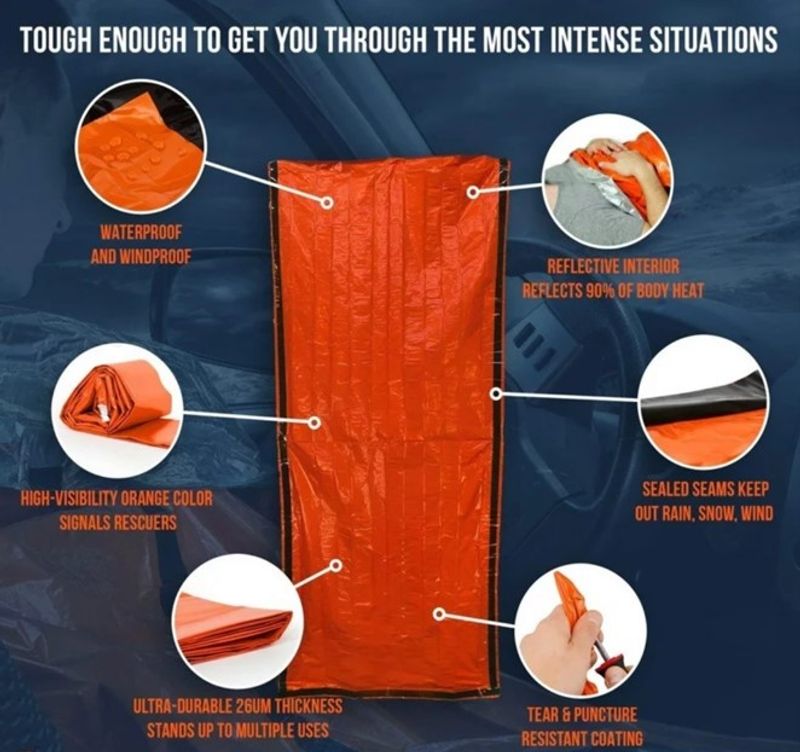 TOUGH ENOUGH TO GET YOU THROUGH THE MOST INTENSE SITUATIONS

WATERPROOF AND WINDPROOF

REFLECTIVE INTERIOR REFLECTS 90% OF BODY HEAT

HIGH-VISIBILITY ORANGE COLOR SIGNALS RESCUERS

SEALED SEAMS KEEP OUT RAIN, SNOW, WIND

ULTRA-DURABLE 26UM THICKNESS STANDS UP TO MULTIPLE USES

TEAR & PUNCTURE RESISTANT COATING