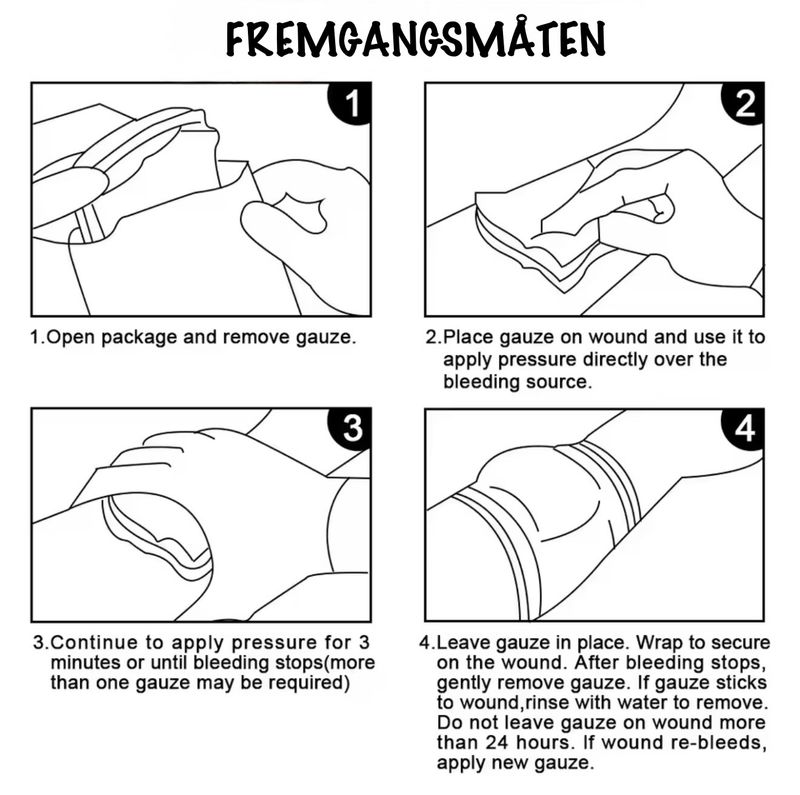 FREMGANGSMÅTEN

1

1.Open package and remove gauze.

2

2.Place gauze on wound and use it to apply pressure directly over the bleeding source.

3

3.Continue to apply pressure for 3 minutes or until bleeding stops(more than one gauze may be required)

4

4.Leave gauze in place. Wrap to secure on the wound. After bleeding stops, gently remove gauze. If gauze sticks to wound,rinse with water to remove. Do not leave gauze on wound more than 24 hours. If wound re-bleeds, apply new gauze.